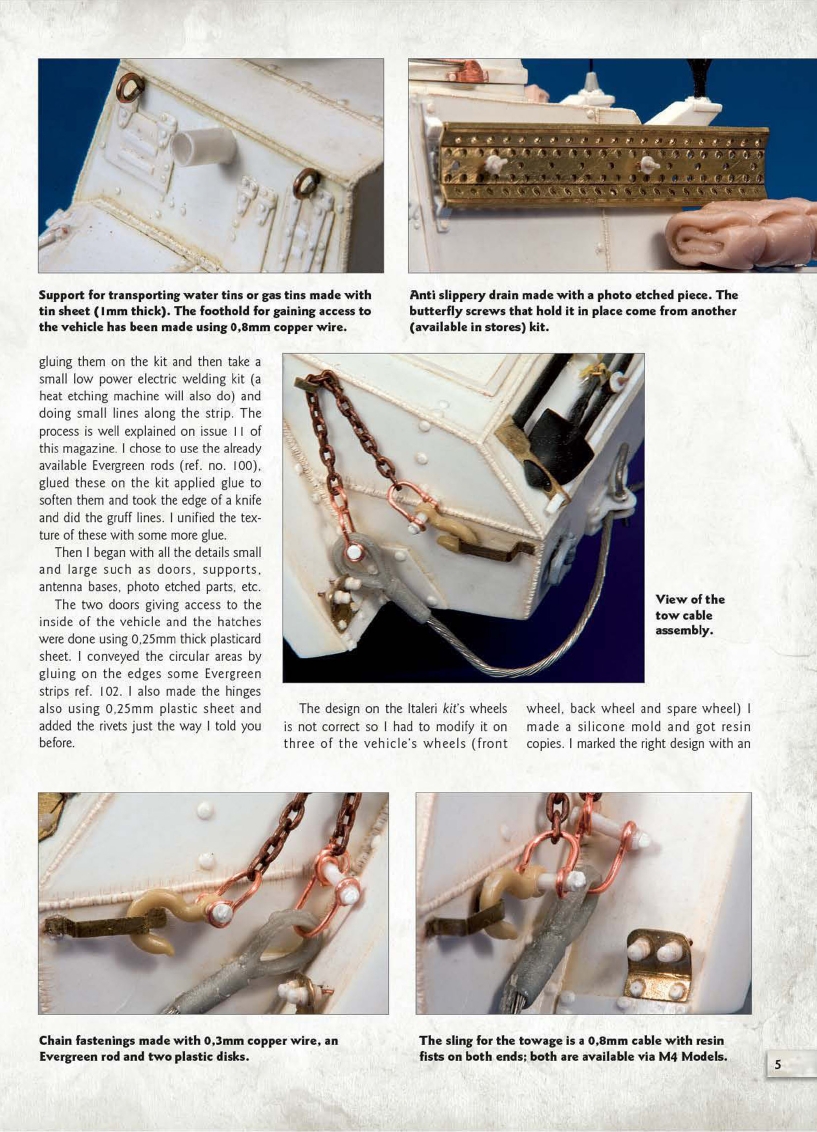 Support for transporting water tins or gas tins made with tin sheet (1mm thick). The foothold for gaining access to the vehicle has been made using 0,8mm copper wire.

Anti slippery drain made with a photo etched piece. The butterfly screws that hold it in place come from another (available in stores) kit.

gluing them on the kit and then take a small low power electric welding kit (a heat etching machine will also do) and doing small lines along the strip. The process is well explained on issue 11 of this magazine. I chose to use the already available Evergreen rods (ref. no. 100), glued these on the kit applied glue to soften them and took the edge of a knife and did the gruff lines. I unified the texture of these with some more glue.

Then I began with all the details small and large such as doors, supports, antenna bases, photo etched parts, etc.

The two doors giving access to the inside of the vehicle and the hatches were done using 0,25mm thick plasticard sheet. I conveyed the circular areas by gluing on the edges some Evergreen strips ref. 102. I also made the hinges also using 0,25mm plastic sheet and added the rivets just the way I told you before.

View of the tow cable assembly.

The design on the Italeri kit's wheels is not correct so I had to modify it on three of the vehicle's wheels (front wheel, back wheel and spare wheel) I made a silicone mold and got resin copies. I marked the right design with an

Chain fastenings made with 0,3mm copper wire, an Evergreen rod and two plastic disks.

The sling for the towage is a 0,8mm cable with resin fists on both ends; both are available via M4 Models.

5